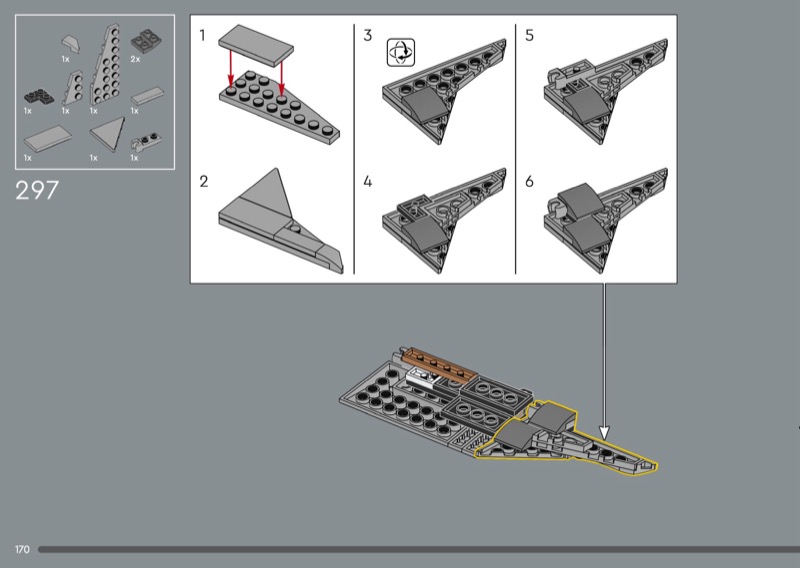 1x
2x
1x
1x
1x
1x
1x
1x
1x
297
1
2
3
4
5
6
170