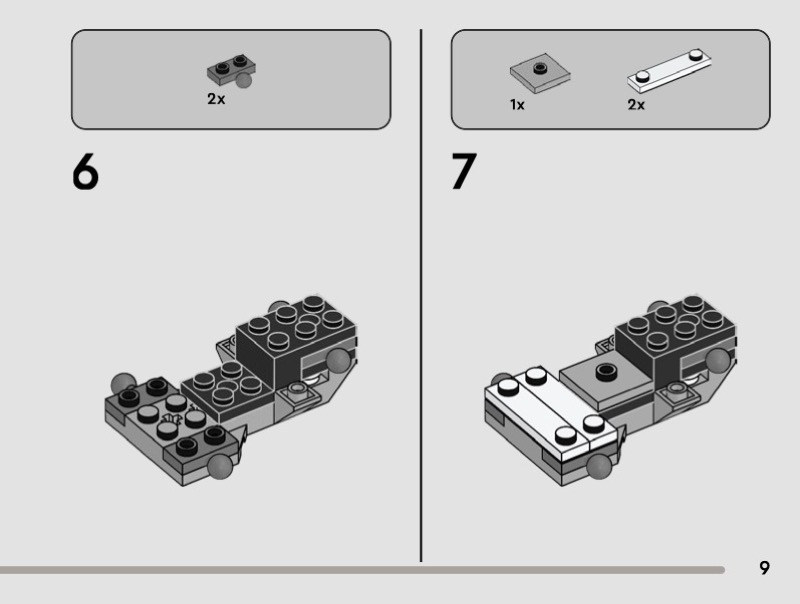 2x

6

1x

2x

7

9