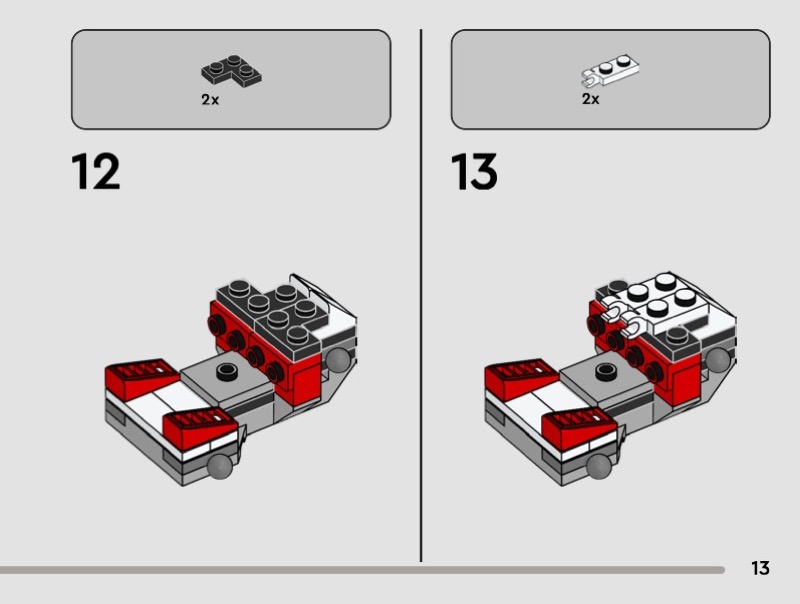 2x

12

2x

13

13