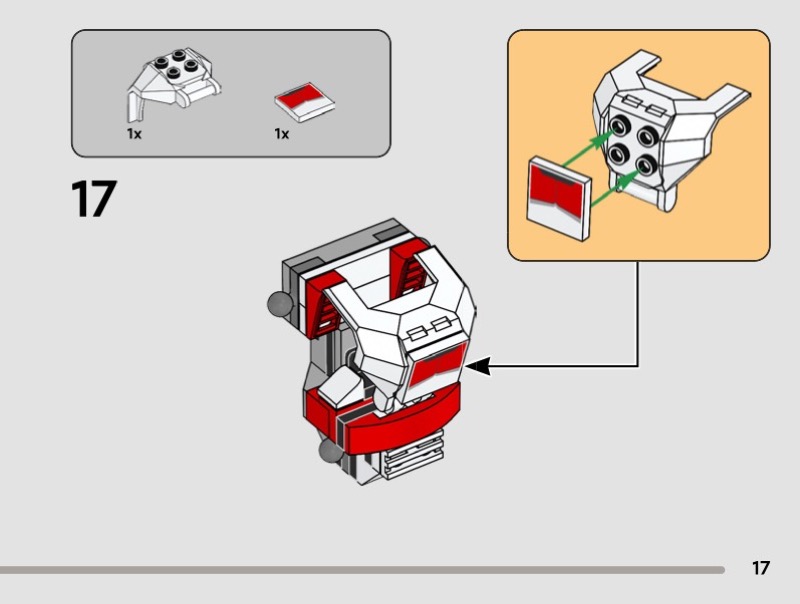 1x

1x

17

17