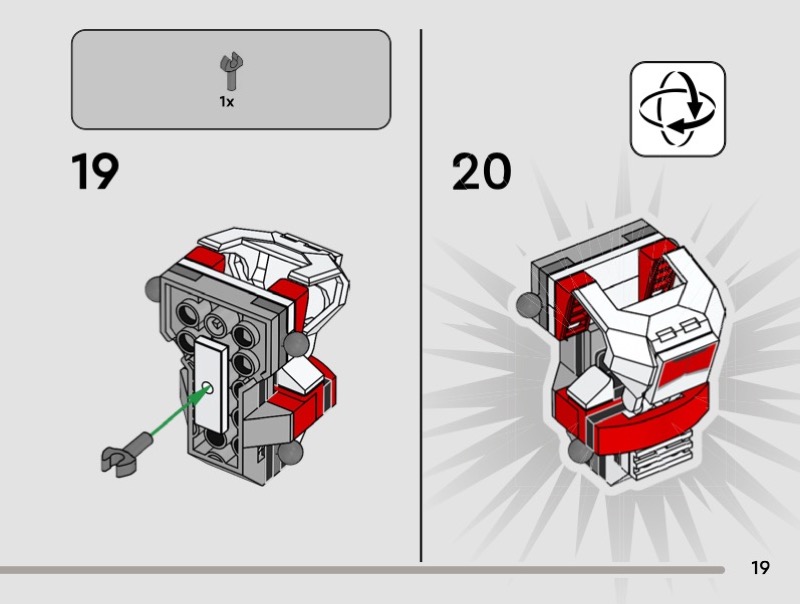 1x

19

20

19