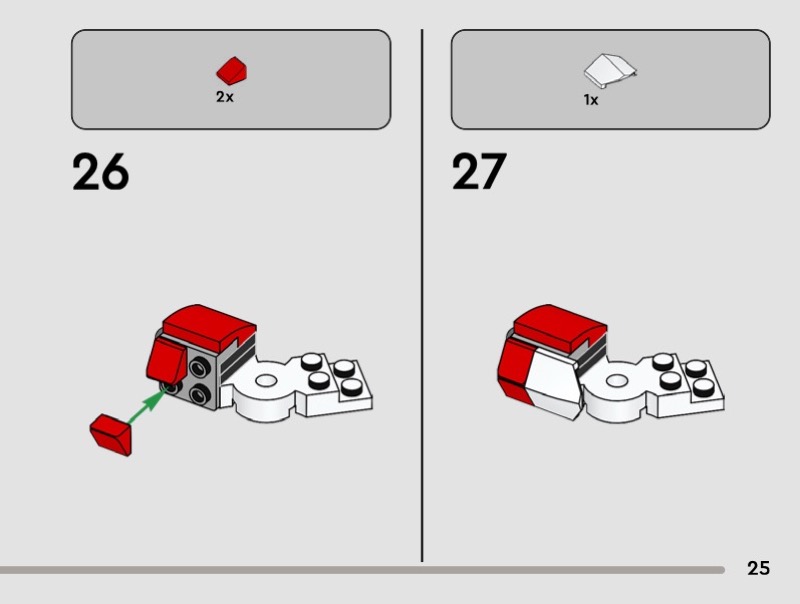 2x

26

1x

27

25