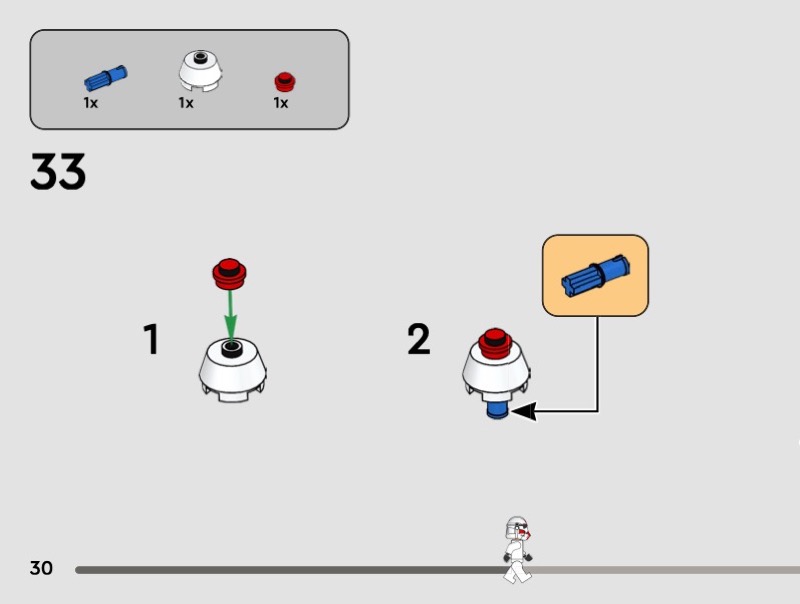 1x 1x 1x

33

1

2

30