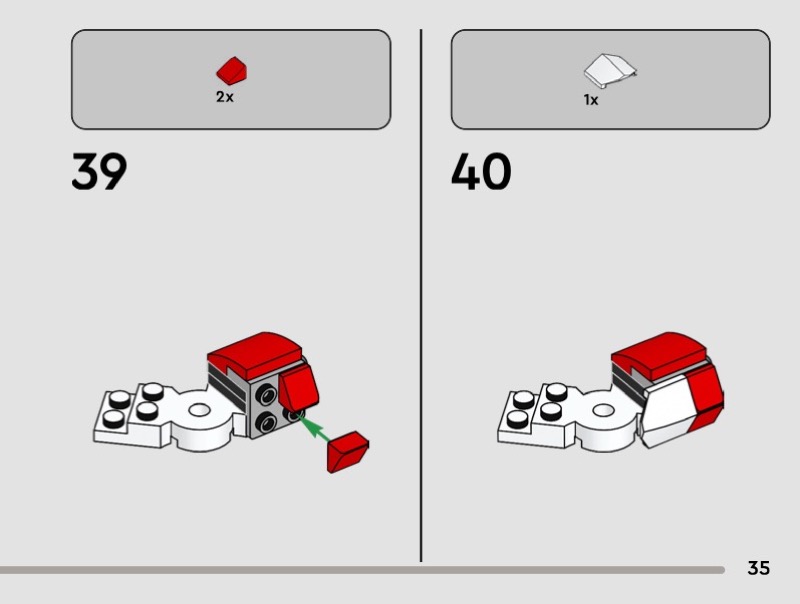 2x

39

1x

40

35