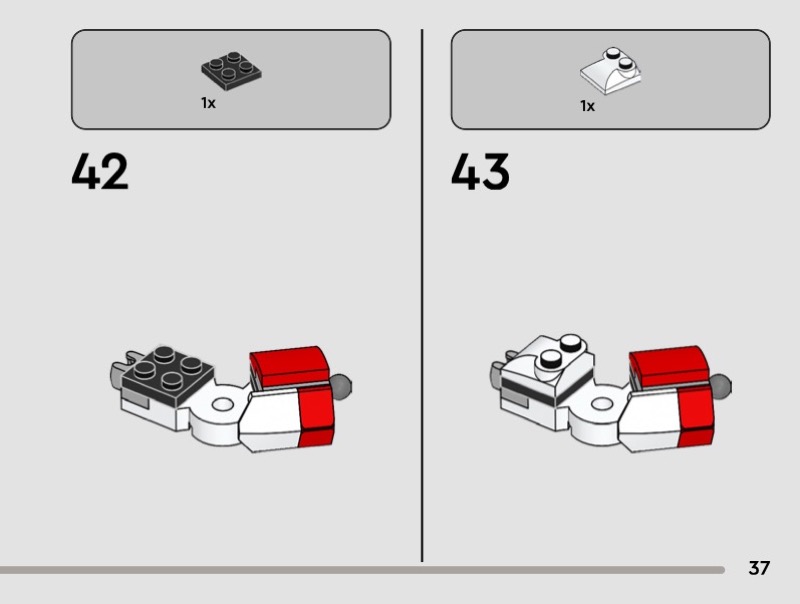 1x

42

1x

43

37