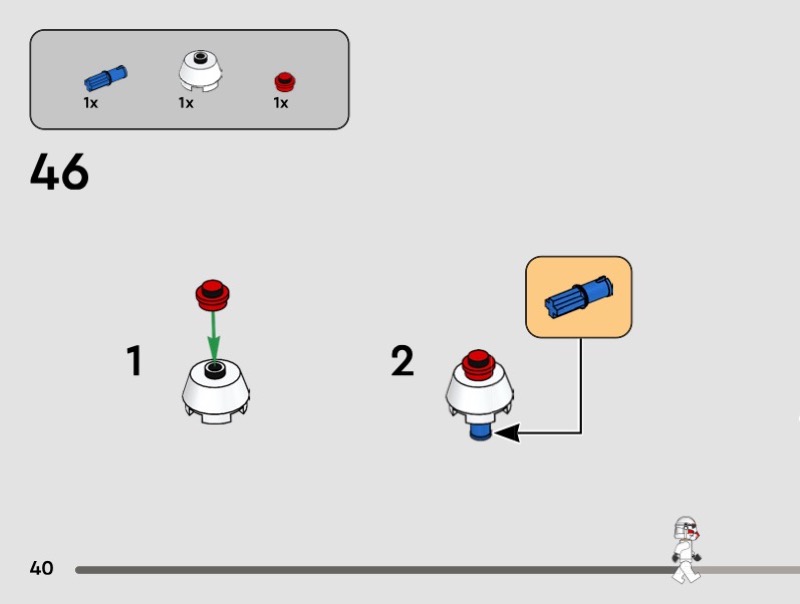 1x
1x
1x

46

1

2

40