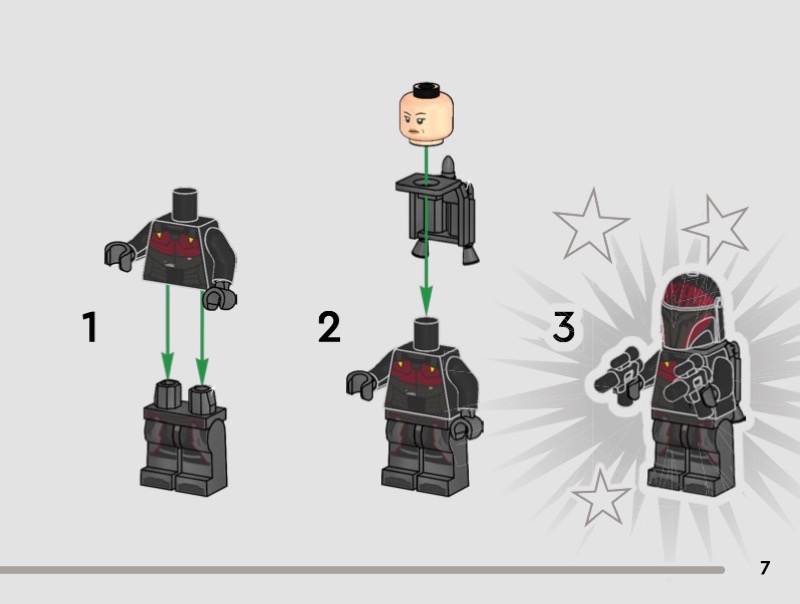 1

2

3

7