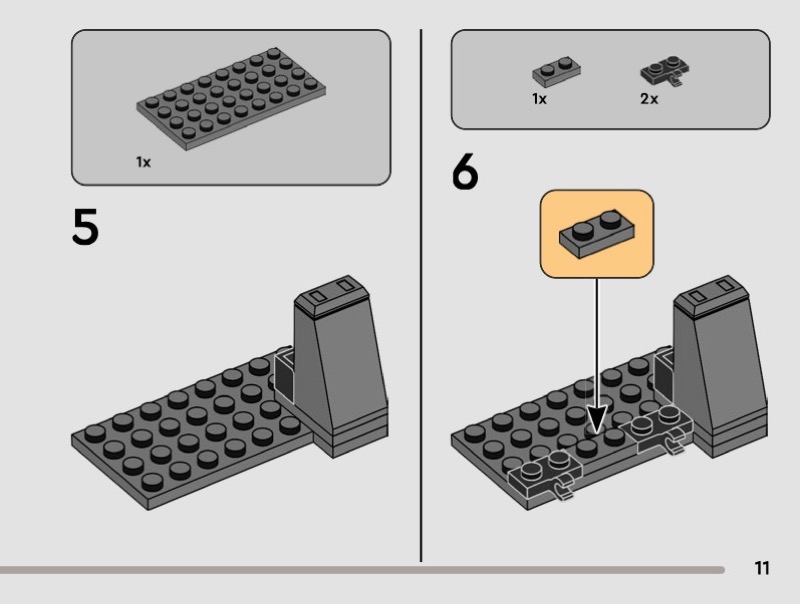 1x

5

1x

2x

6

11