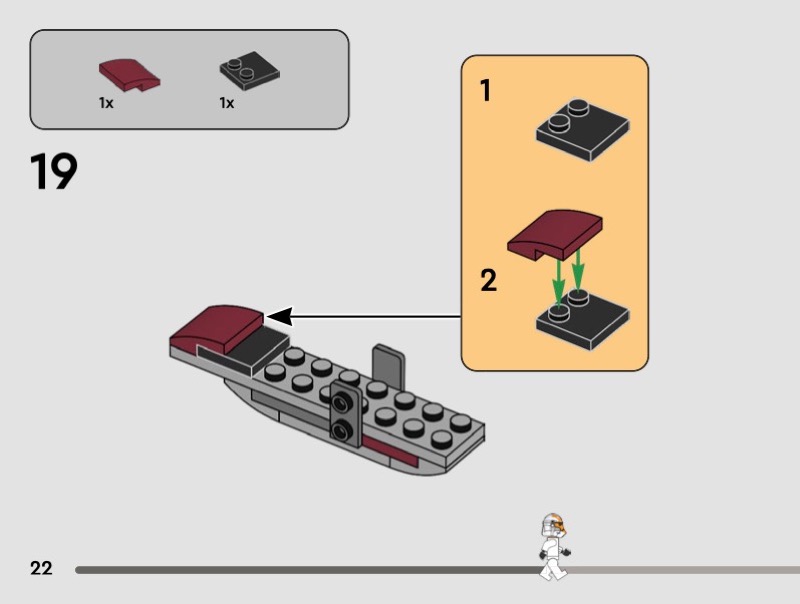 1x
1x

19

1

2

22