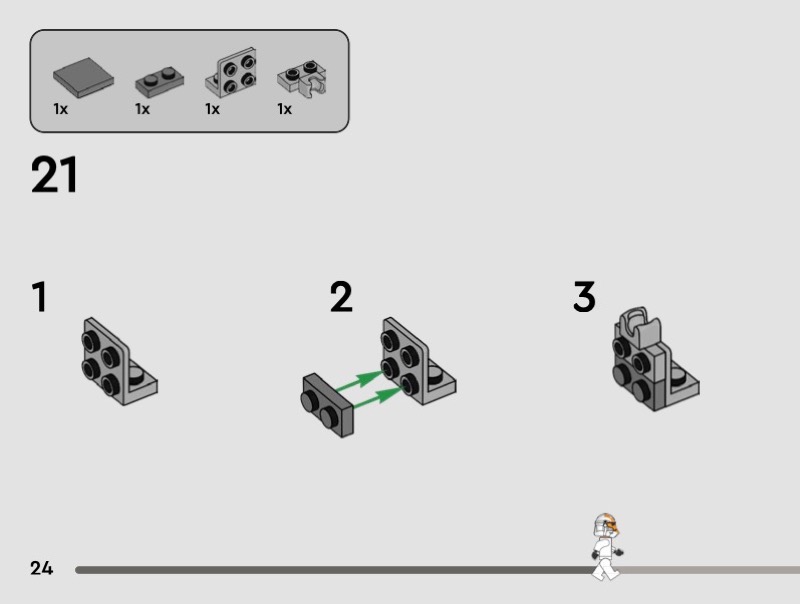 1x 1x 1x 1x

21

1

2

3

24