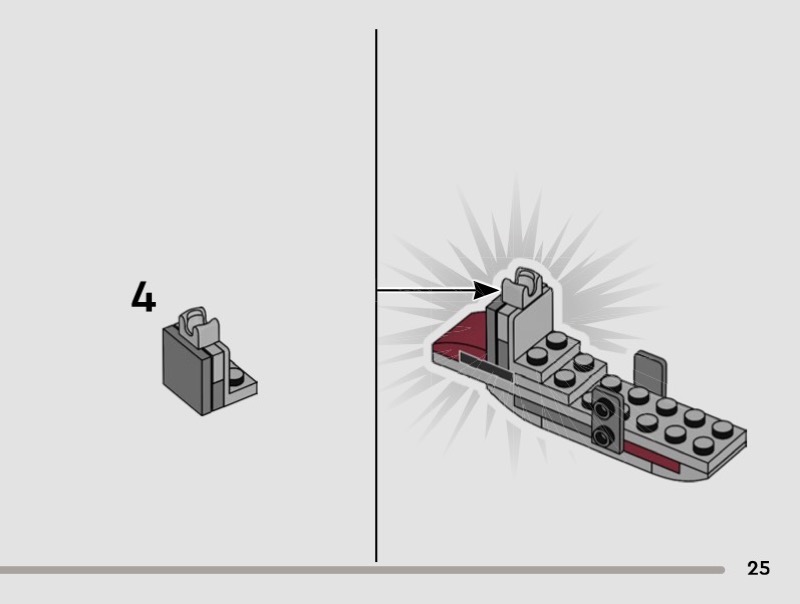 4

25