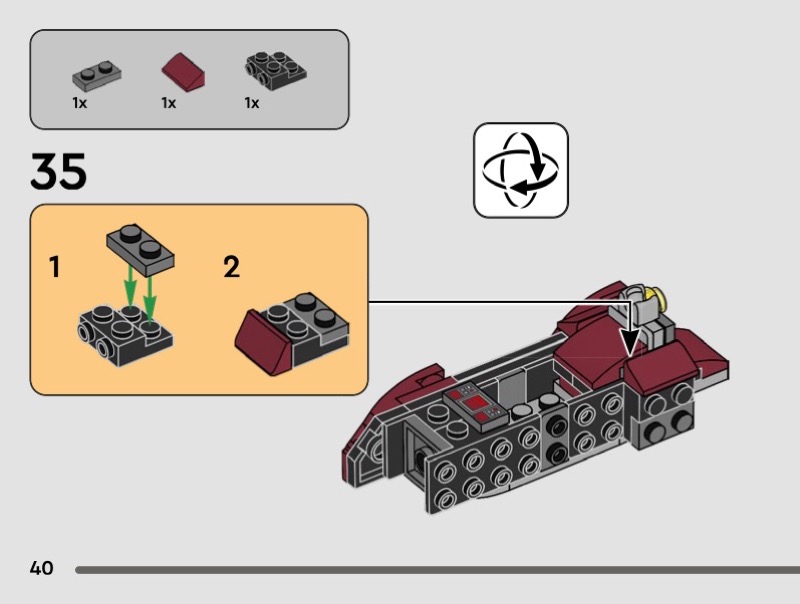 1x 1x 1x

35

1

2

40