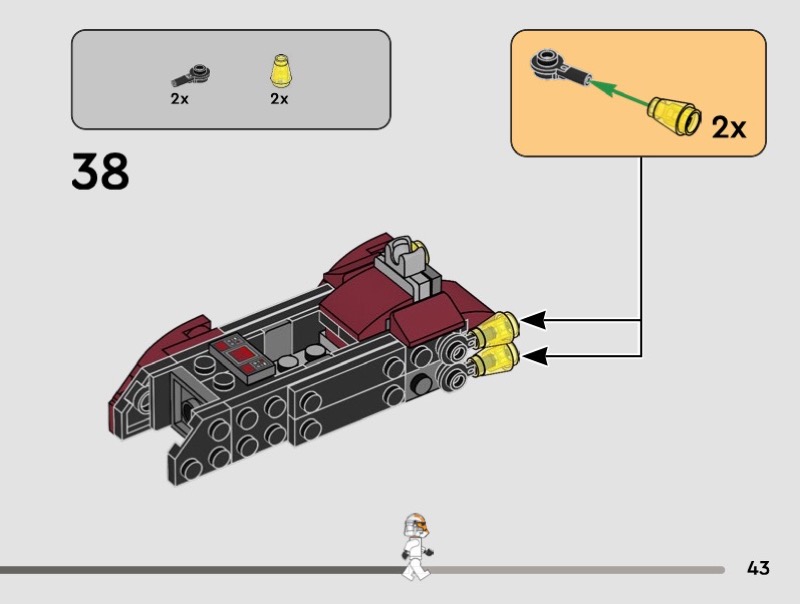 2x 2x

2x

38

43