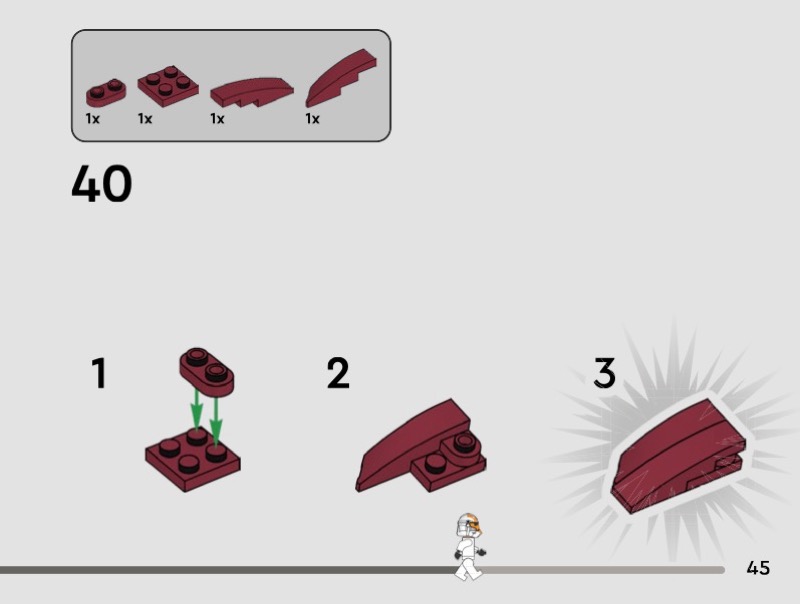 1x 1x 1x 1x

40

1

2

3

45