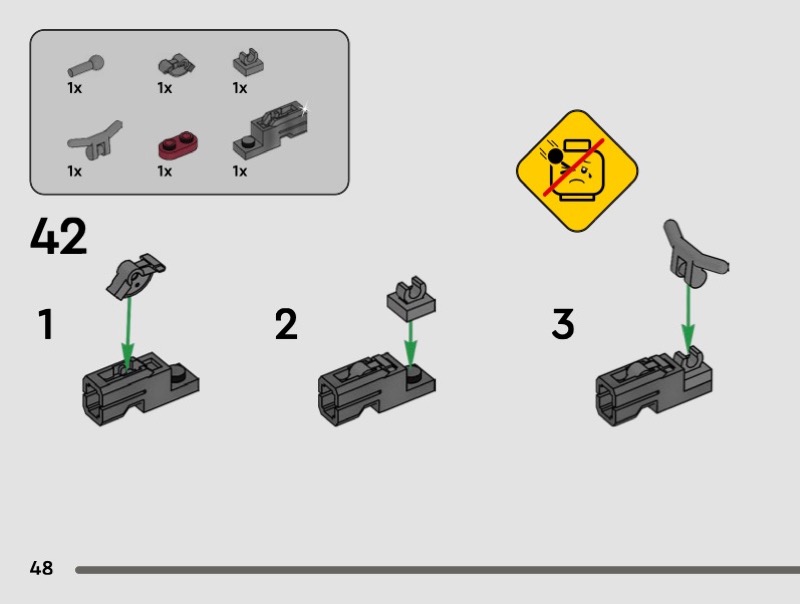 1x 1x 1x
1x 1x 1x

42

1

2

3

48