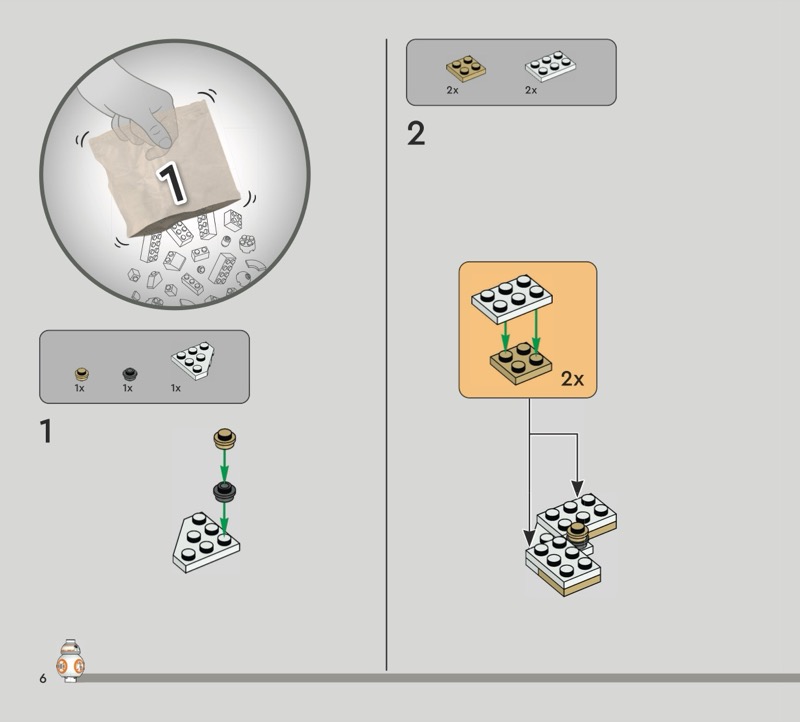 1

1x 1x 1x

1

2x 2x

2

2x

6