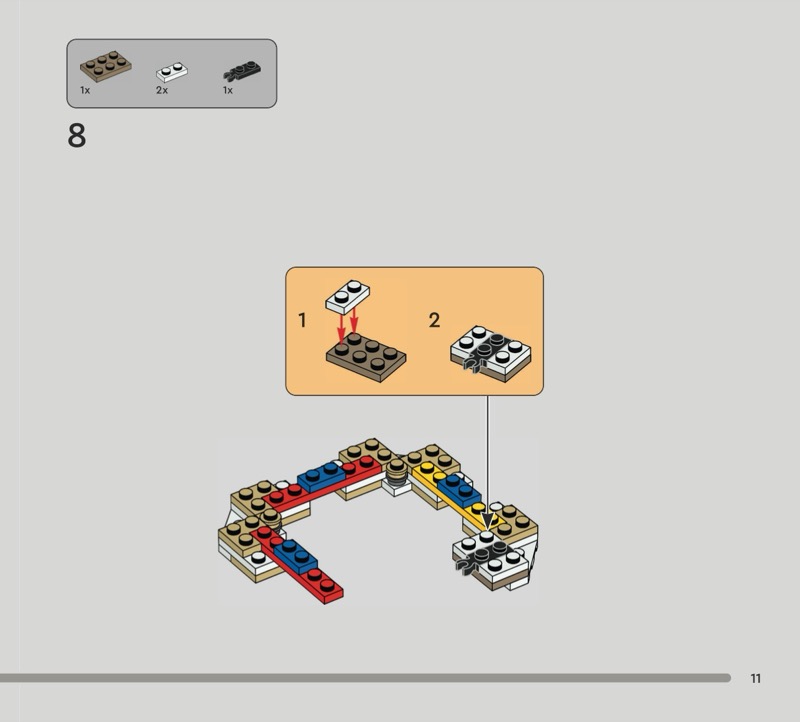 1x
2x
1x

8

1
2

11