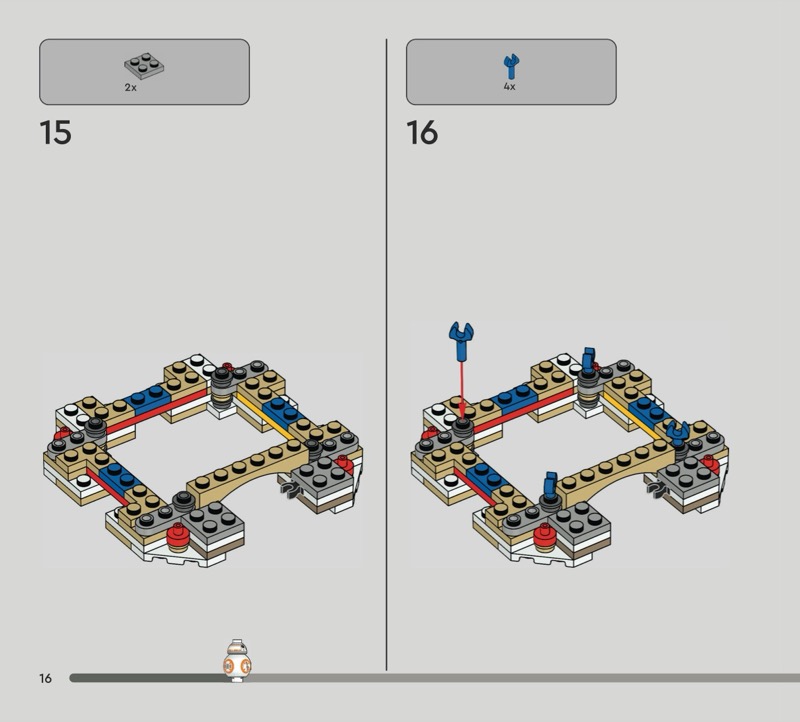 2x

15

4x

16

16