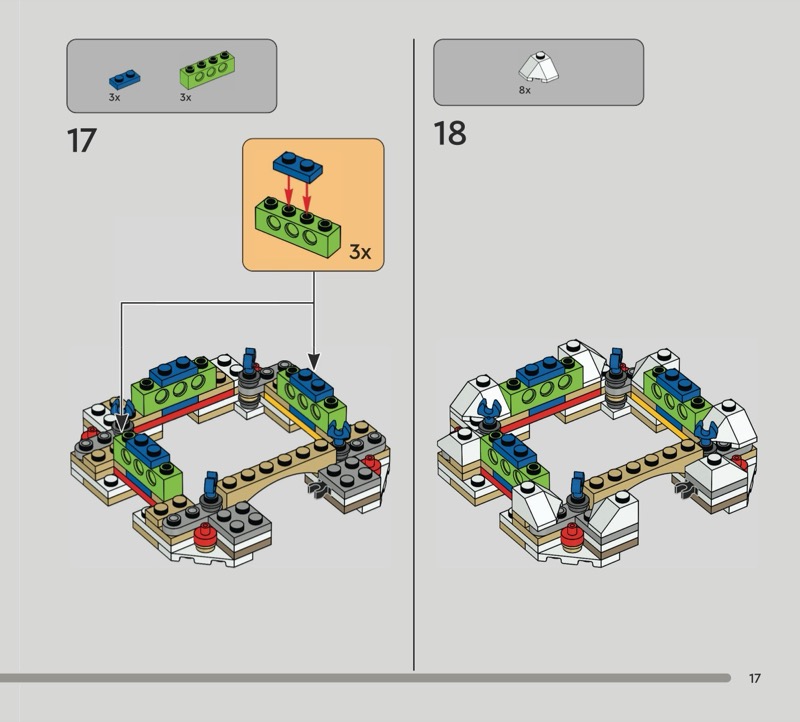 3x
3x

17

3x

8x

18

17