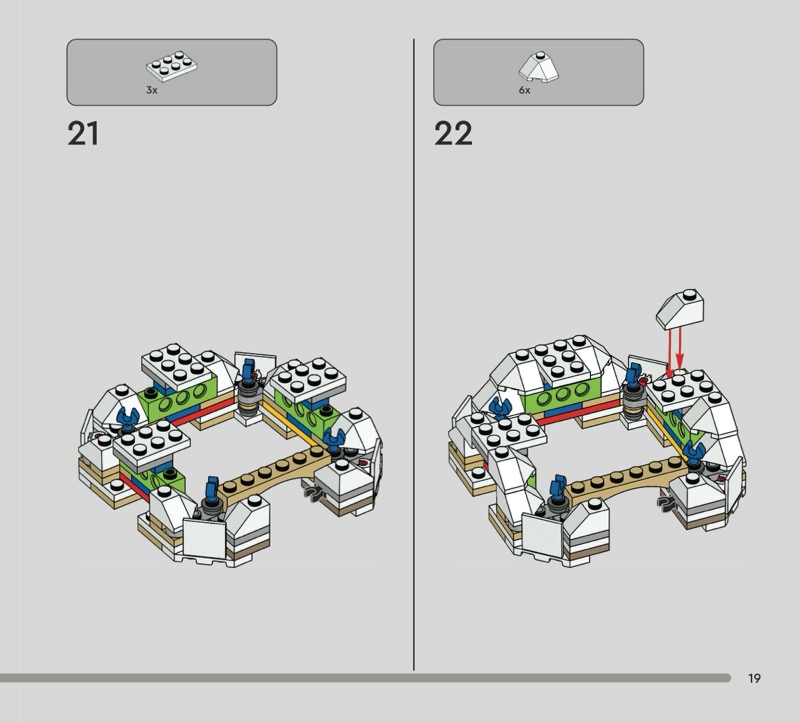 3x

21

6x

22

19