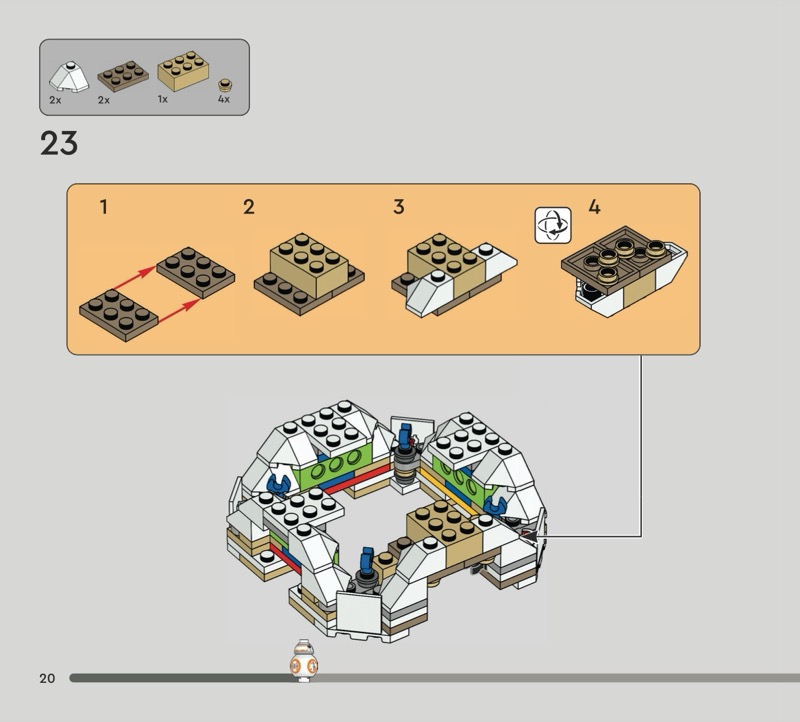 2x 2x 1x 4x

23

1

2

3

4

20