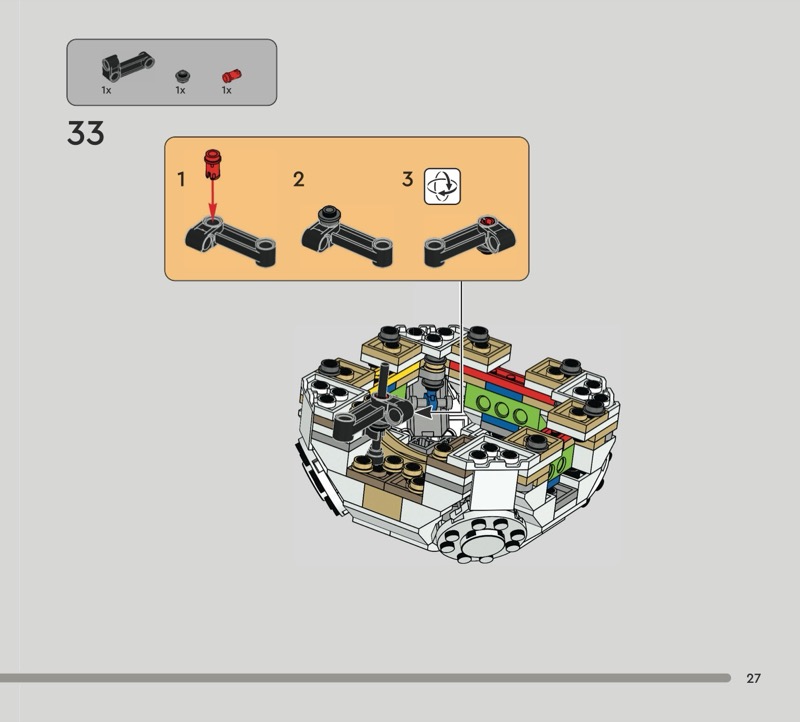 1x 1x 1x

33

1 2 3

27