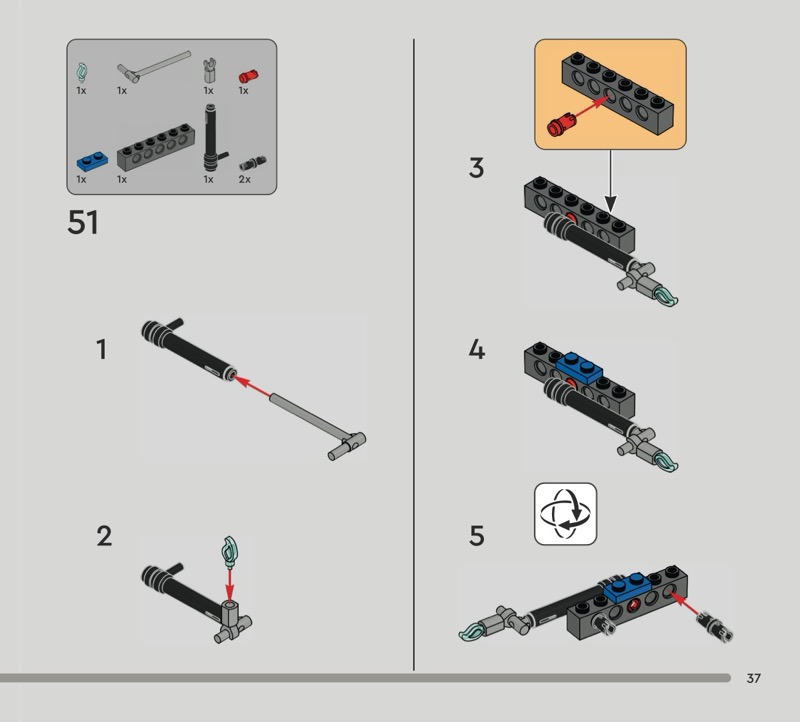 1x
1x
1x
1x
1x
1x
1x
2x

51

1

2

3

4

5

37