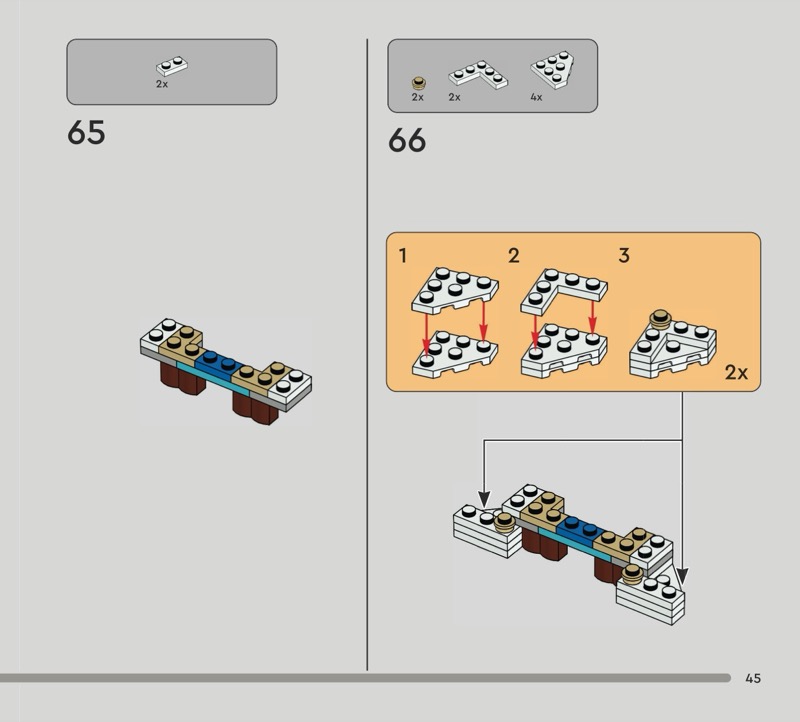 2x

65

2x 2x 4x

66

1 2 3

2x

45