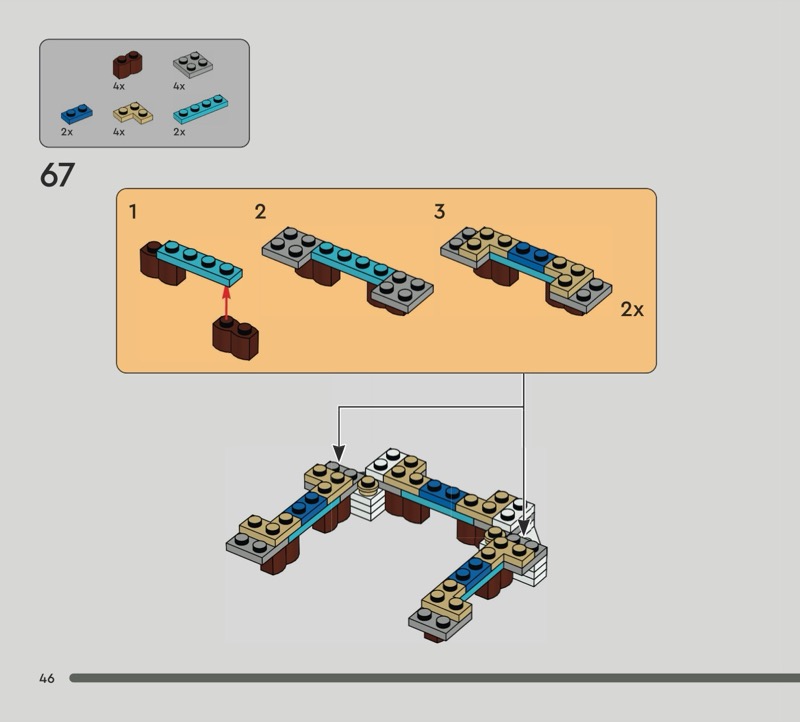 4x
4x
2x
4x
2x

67

1
2
3
2x

46