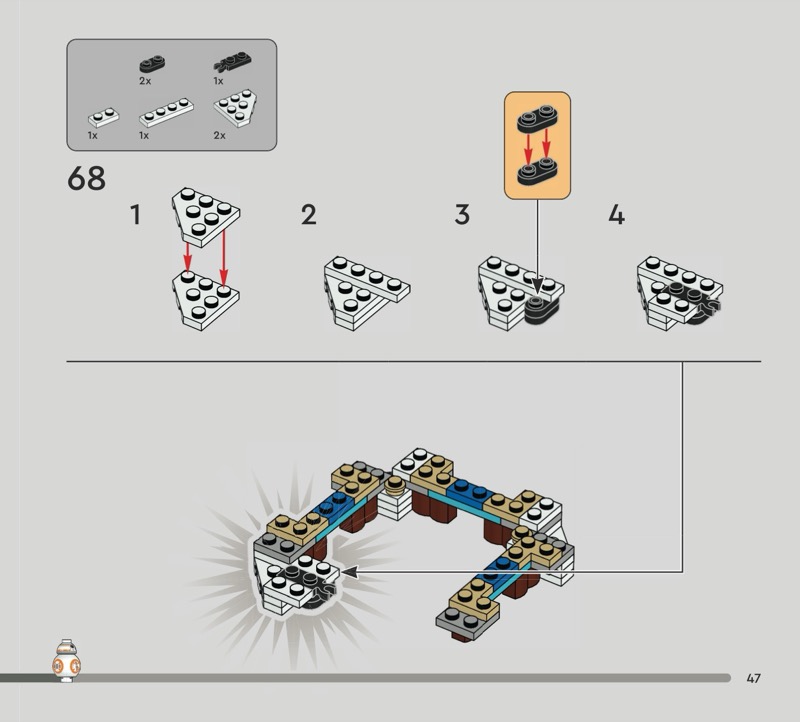 2x
1x
1x
1x
2x

68

1

2

3

4

47