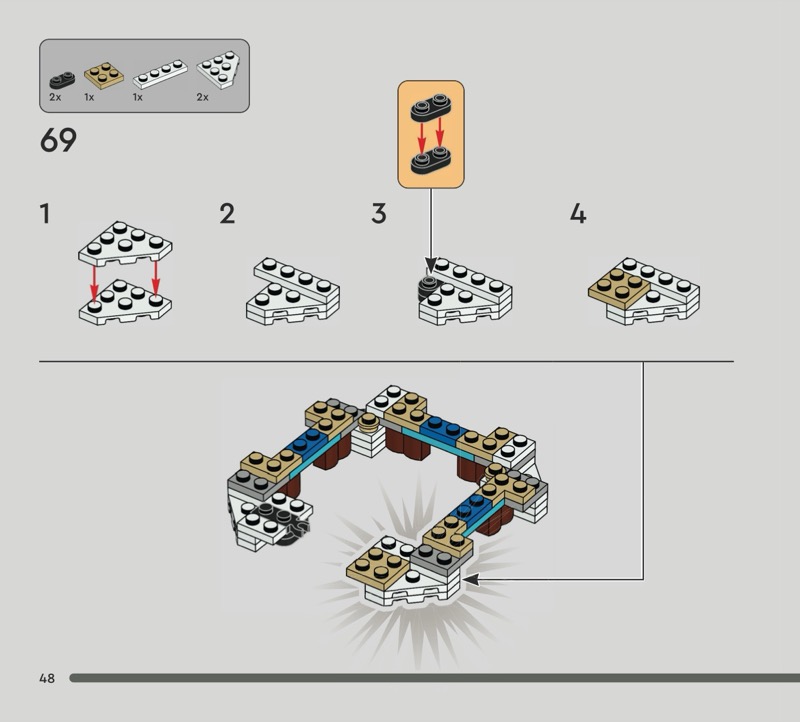 2x 1x 1x 2x

69

1

2

3

4

48