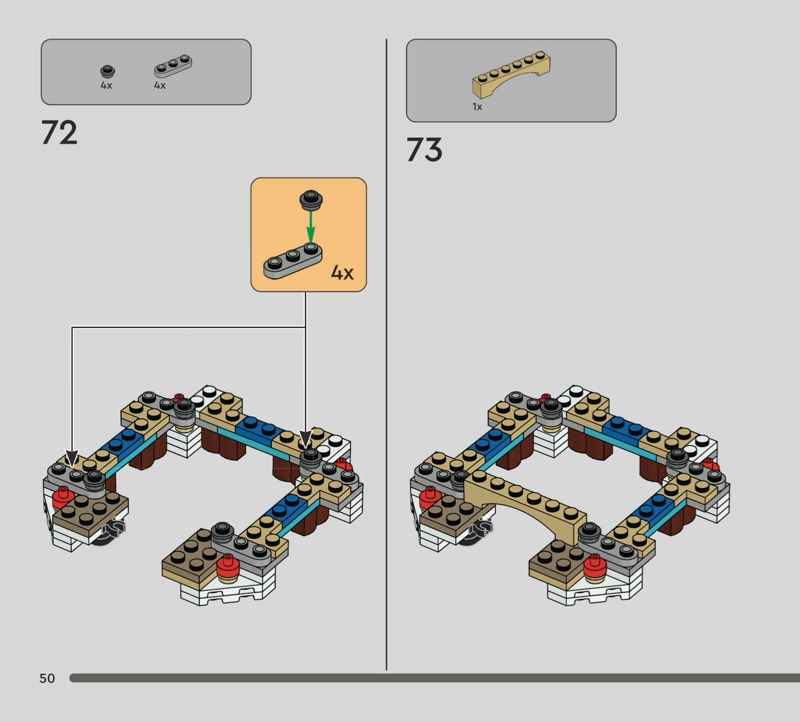 4x 4x

72

4x

1x

73

50