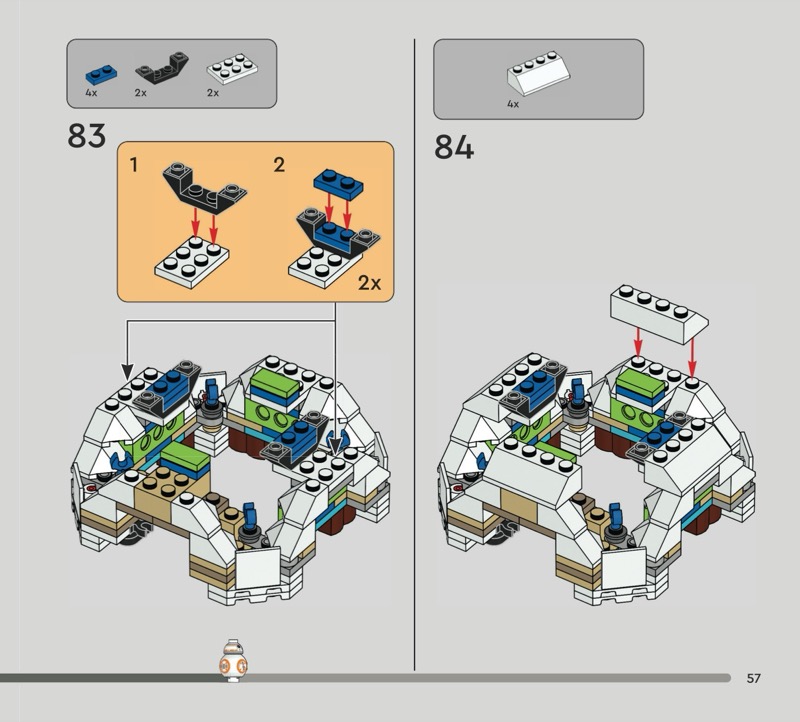 4x
2x
2x

83

1

2

2x

4x

84

57