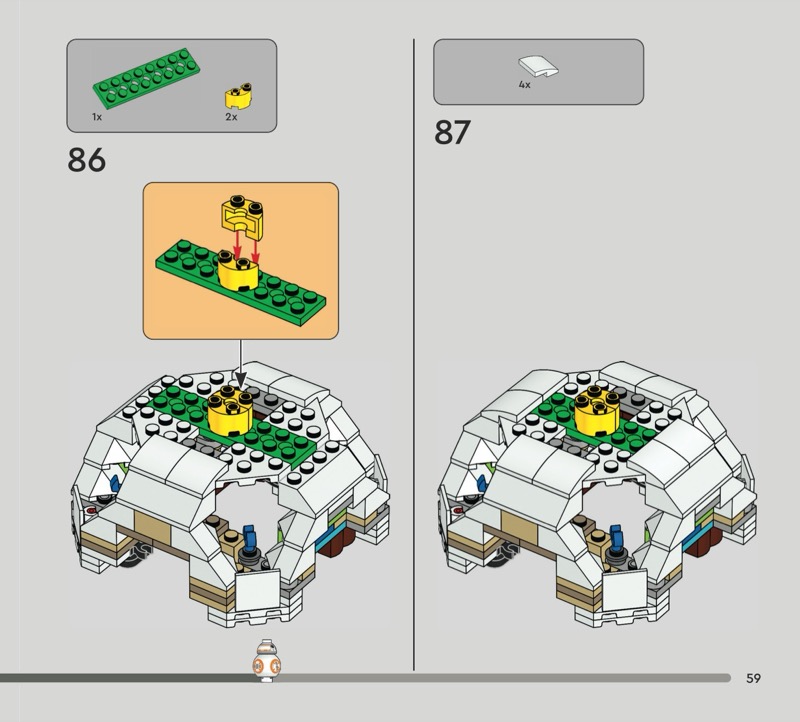 1x
2x
86
4x
87
59