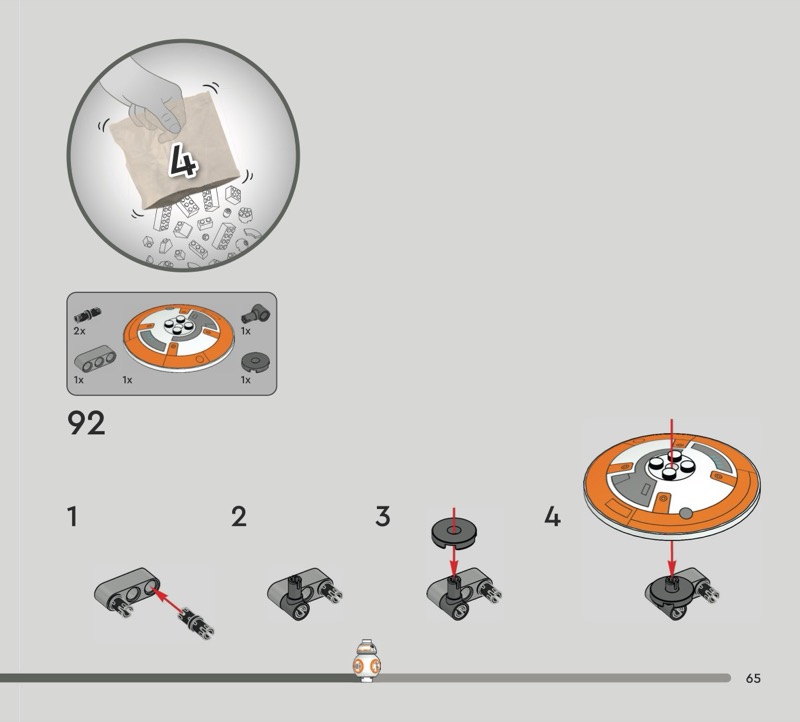 4

2x
1x
1x
1x
1x

92

1
2
3
4

65