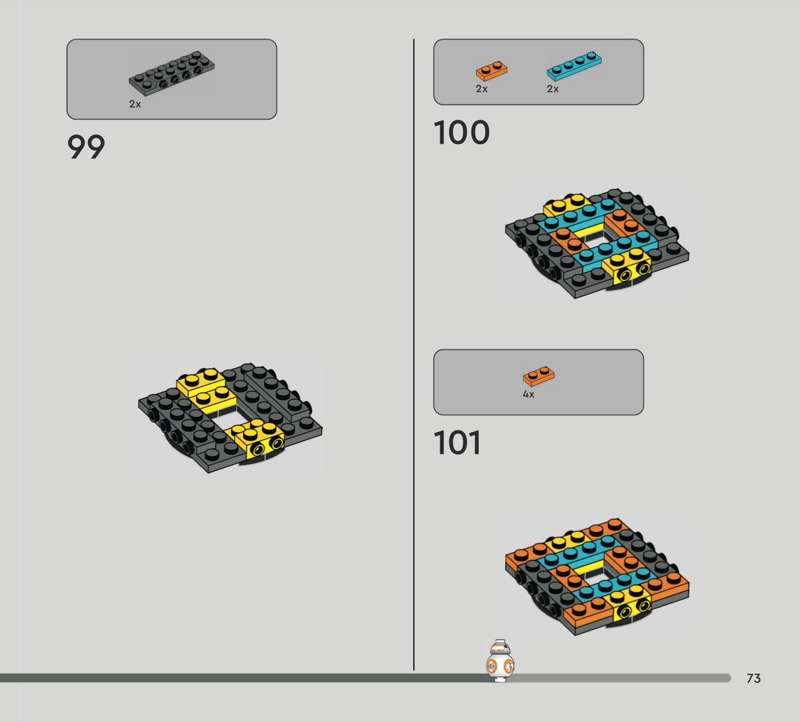 2x

99

2x 2x

100

4x

101

73