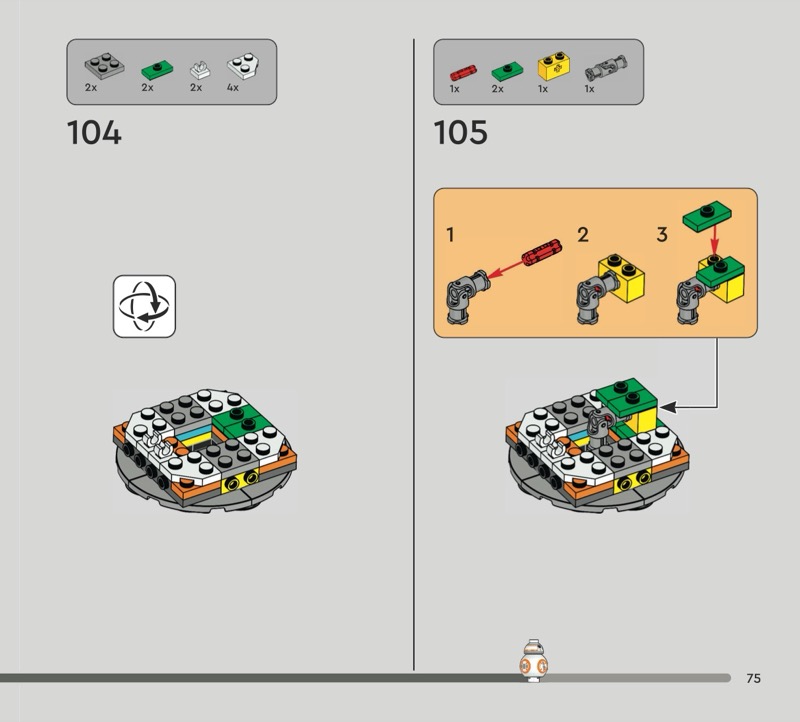 2x 2x 2x 4x

104

1x 2x 1x 1x

105

1 2 3

75