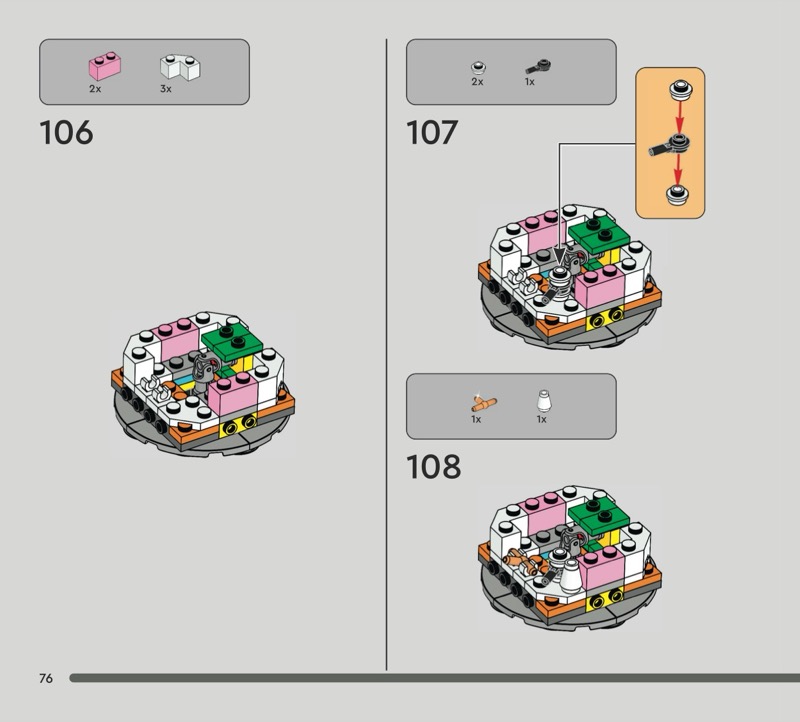 2x 3x

106

2x 1x

107

1x 1x

108

76