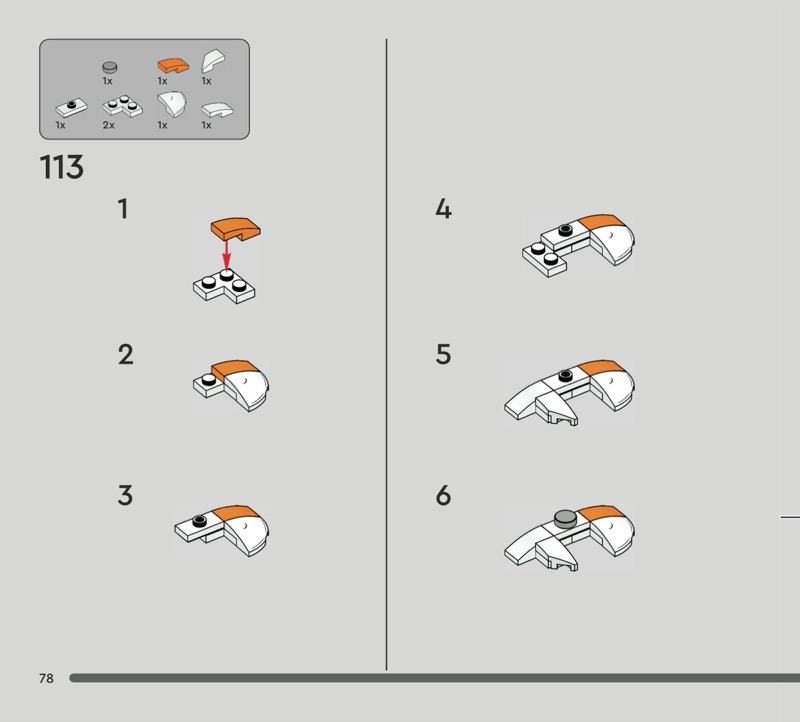 1x 1x 1x
1x 2x 1x 1x

113

1

2

3

4

5

6

78