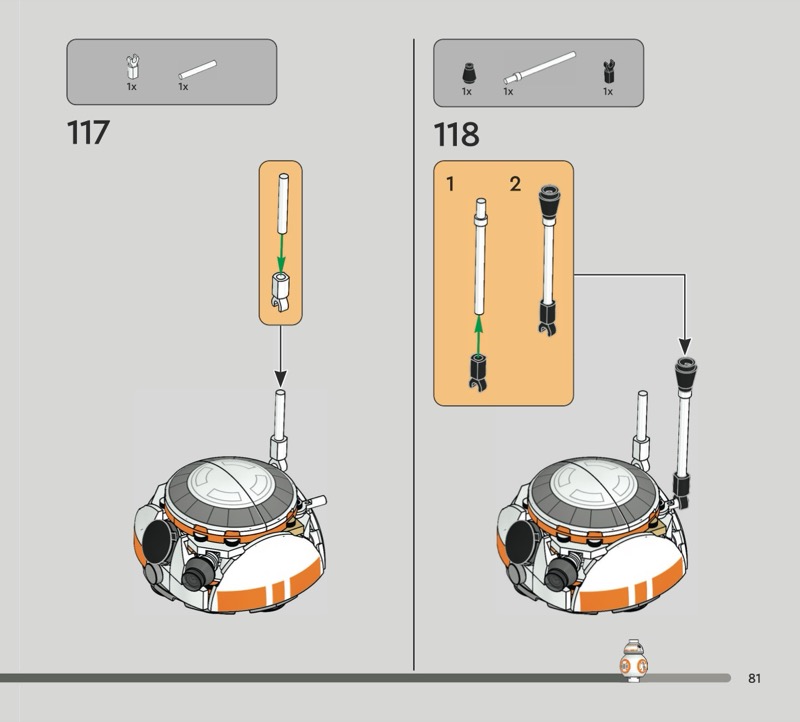 1x 1x

117

1x 1x 1x

118

1 2

81