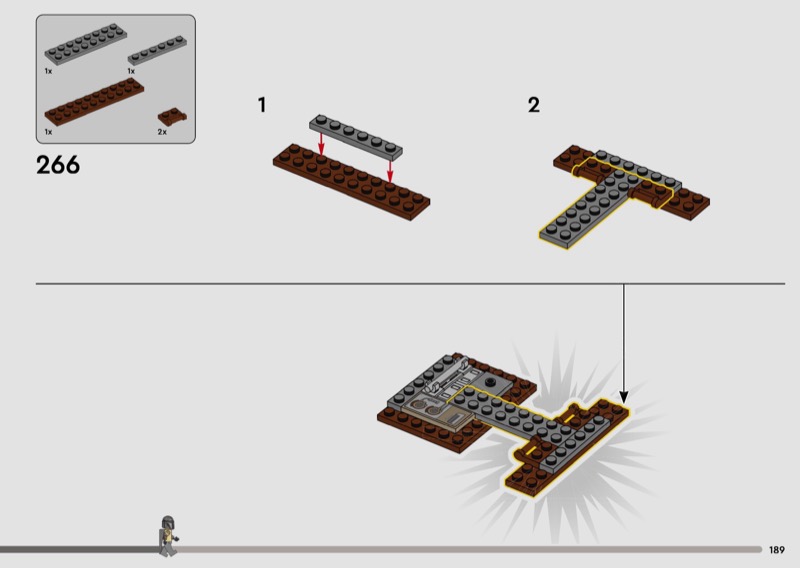 1x
1x
1x
2x

266

1

2

189