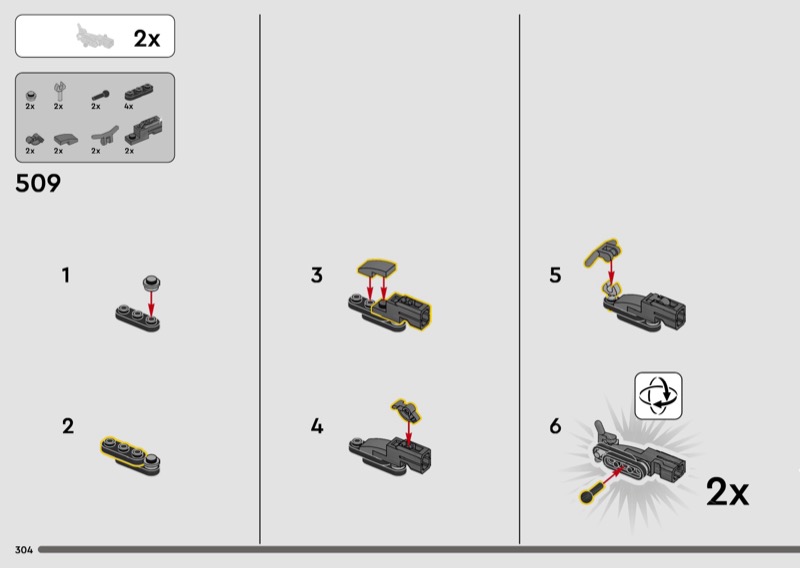 2x

2x 2x 2x 4x
2x 2x 2x 2x

509

1

2

3

4

5

6

2x

304