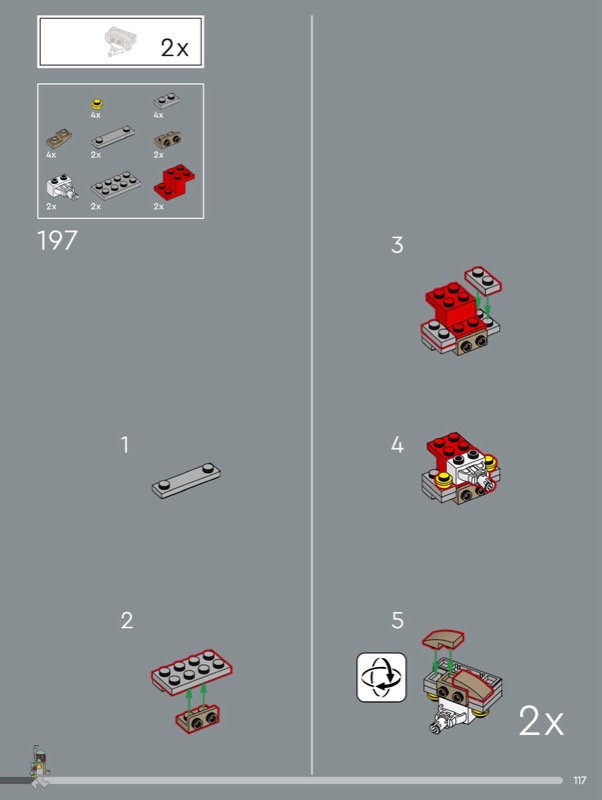 2x

4x
4x
4x
2x
2x
2x
2x
2x

197

1

2

3

4

5

2x

117