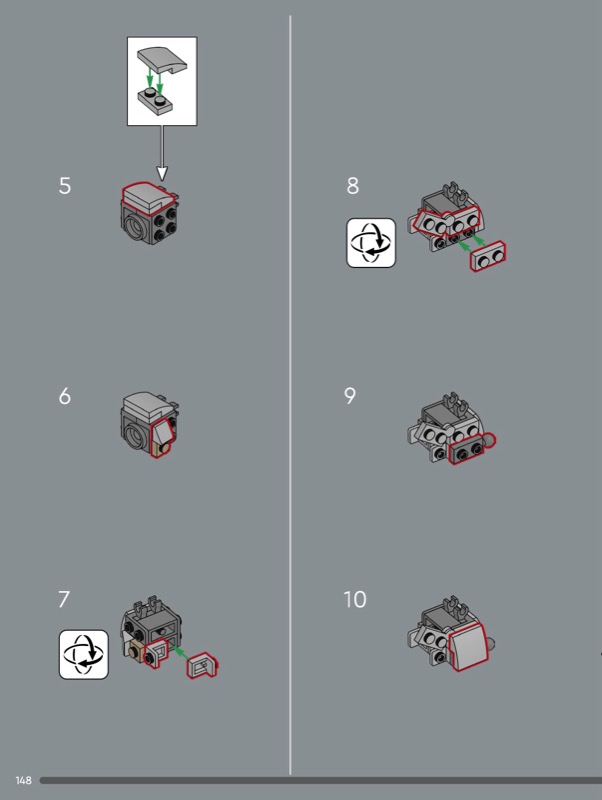 5

6

7

8

9

10

148