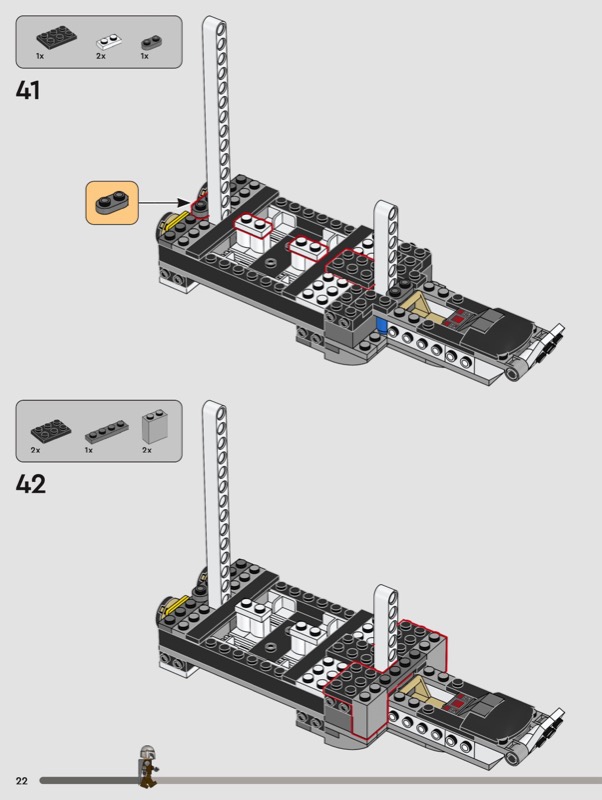 1x 2x 1x

41

2x 1x 2x

42

22