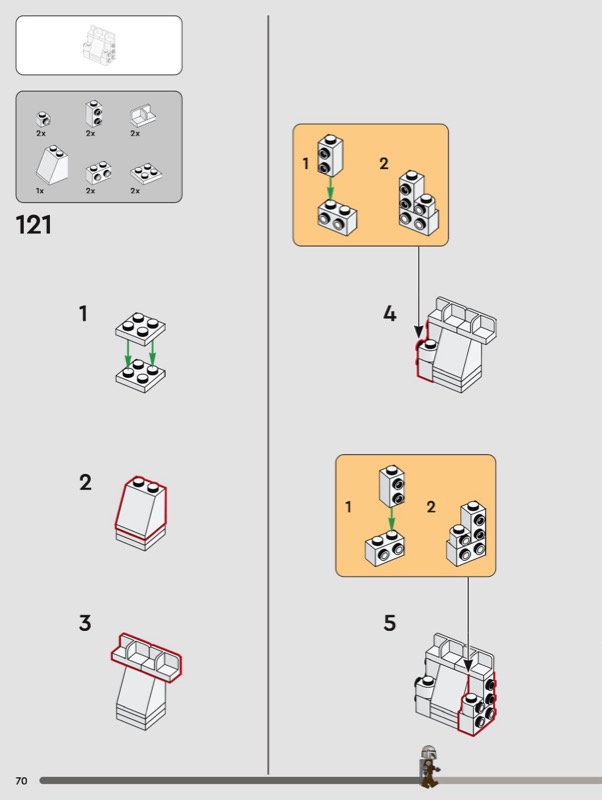 2x 2x 2x
1x 2x 2x

121

1

2

3

1 2

4

1 2

5

70