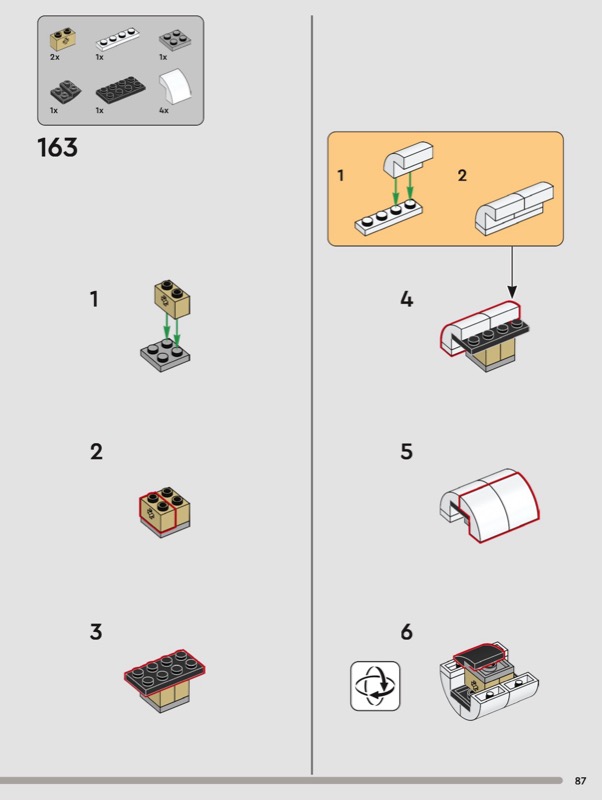 2x 1x 1x
1x 1x 4x

163

1

2

3

1 2

4

5

6

87