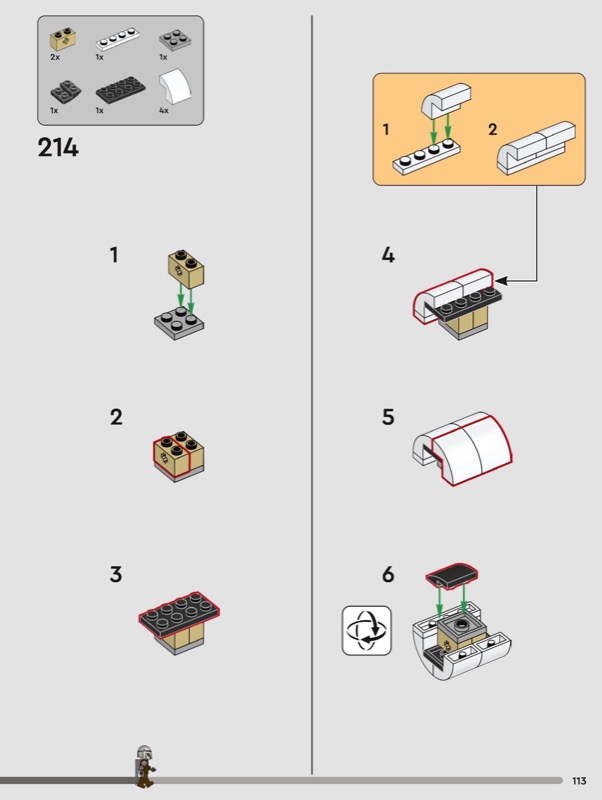 2x 1x 1x
1x 1x 4x

214

1

2

3

1 2

4

5

6

113