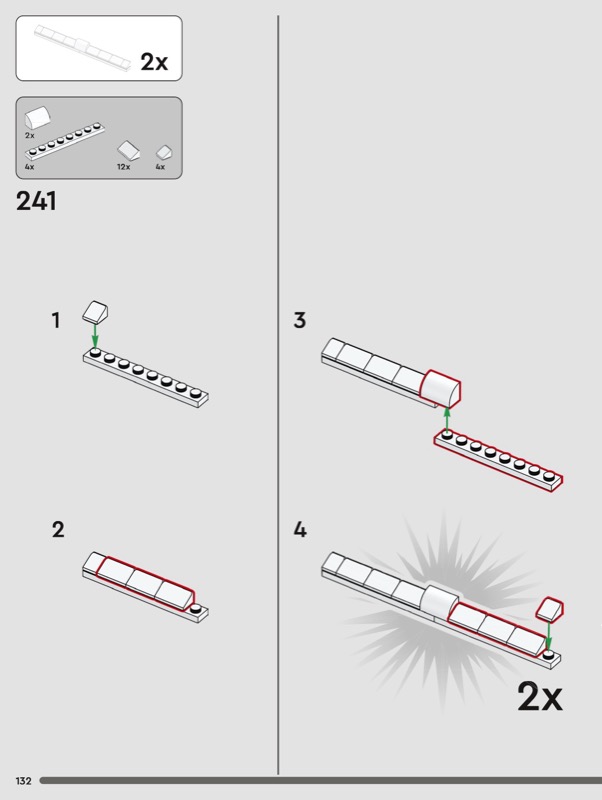 2x

2x
4x
12x
4x

241

1

2

3

4

2x

132