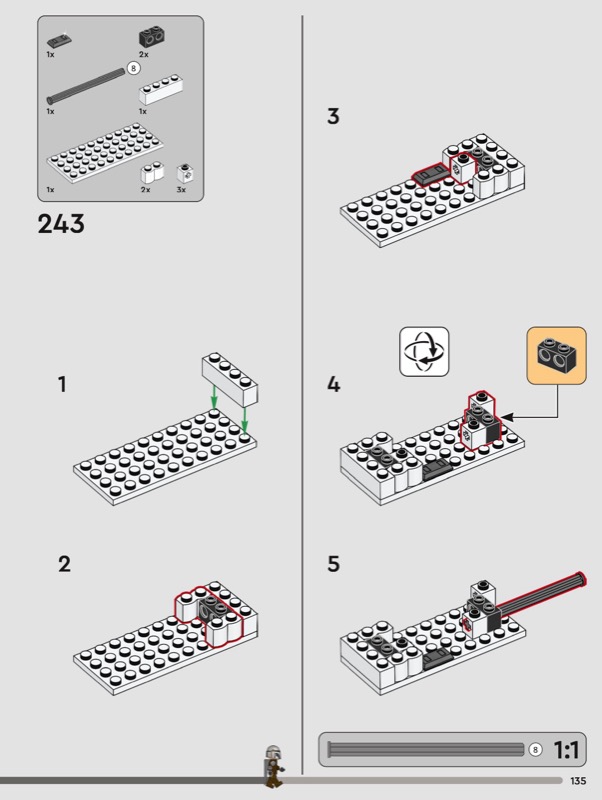 1x
2x
8
1x
1x
1x
2x
3x
243
1
2
3
4
5
8
1:1
135